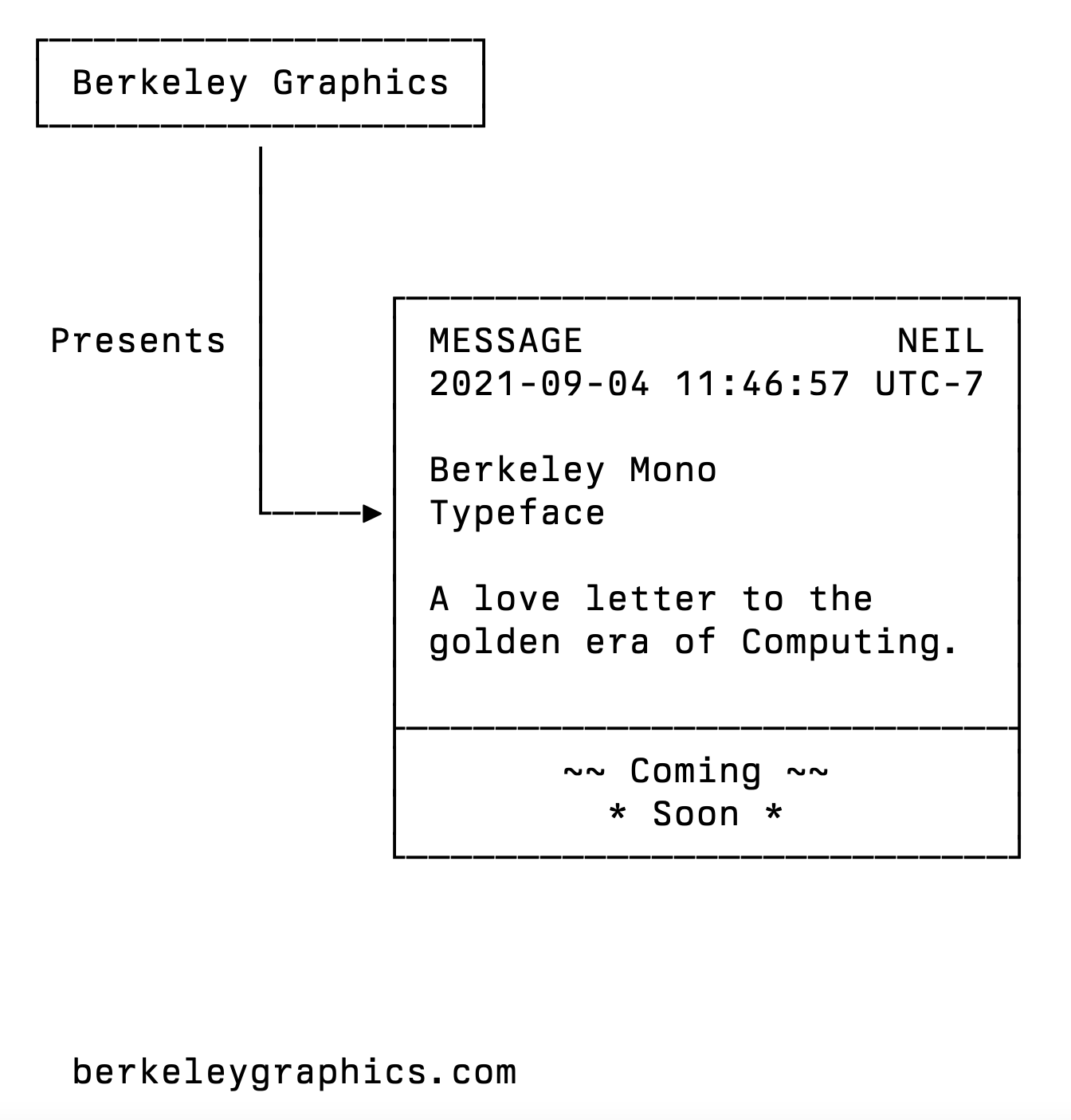 Berkeley Graphics

Presents

MESSAGE NEIL
2021-09-04 11:46:57 UTC-7

Berkeley Mono
Typeface

A love letter to the golden era of Computing.

~~ Coming ~~
* Soon *

berkeleygraphics.com